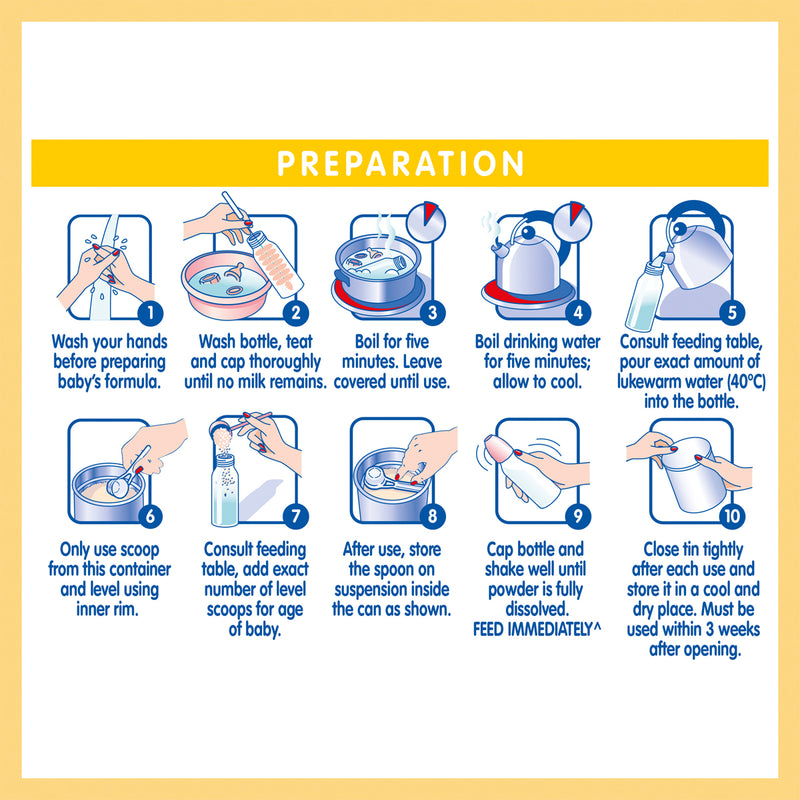 PREPARATION

1
Wash your hands before preparing baby's formula.

2
Wash bottle, teat and cap thoroughly until no milk remains.

3
Boil for five minutes. Leave covered until use.

4
Boil drinking water for five minutes; allow to cool.

5
Consult feeding table, pour exact amount of lukewarm water (40°C) into the bottle.

6
Only use scoop from this container and level using inner rim.

7
Consult feeding table, add exact number of level scoops for age of baby.

8
After use, store the spoon on suspension inside the can as shown.

9
Cap bottle and shake well until powder is fully dissolved.
FEED IMMEDIATELY^

10
Close tin tightly after each use and store it in a cool and dry place. Must be used within 3 weeks after opening.