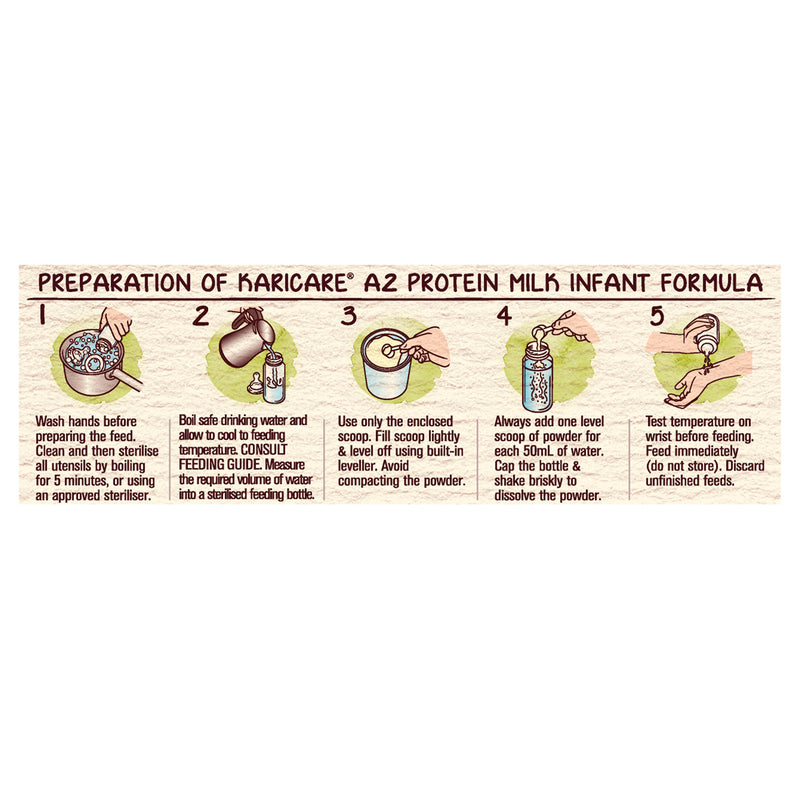 PREPARATION OF KARICARE® A2 PROTEIN MILK INFANT FORMULA

1

Wash hands before preparing the feed. Clean and then sterilise all utensils by boiling for 5 minutes, or using an approved steriliser.

2

Boil safe drinking water and allow to cool to feeding temperature. CONSULT FEEDING GUIDE. Measure the required volume of water into a sterilised feeding bottle.

3

Use only the enclosed scoop. Fill scoop lightly & level off using built-in leveller. Avoid compacting the powder.

4

Always add one level scoop of powder for each 50mL of water. Cap the bottle & shake briskly to dissolve the powder.

5

Test temperature on wrist before feeding. Feed immediately (do not store). Discard unfinished feeds.