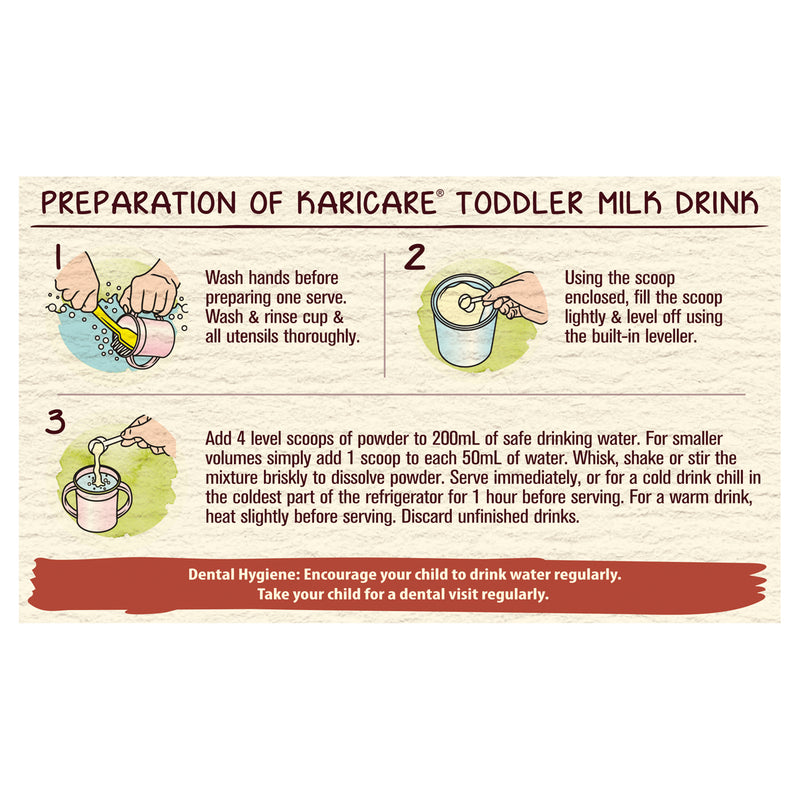 PREPARATION OF KARICARE® TODDLER MILK DRINK

1

Wash hands before preparing one serve. Wash & rinse cup & all utensils thoroughly.

2

Using the scoop enclosed, fill the scoop lightly & level off using the built-in leveller.

3

Add 4 level scoops of powder to 200mL of safe drinking water. For smaller volumes simply add 1 scoop to each 50mL of water. Whisk, shake or stir the mixture briskly to dissolve powder. Serve immediately, or for a cold drink chill in the coldest part of the refrigerator for 1 hour before serving. For a warm drink, heat slightly before serving. Discard unfinished drinks.

Dental Hygiene: Encourage your child to drink water regularly. Take your child for a dental visit regularly.